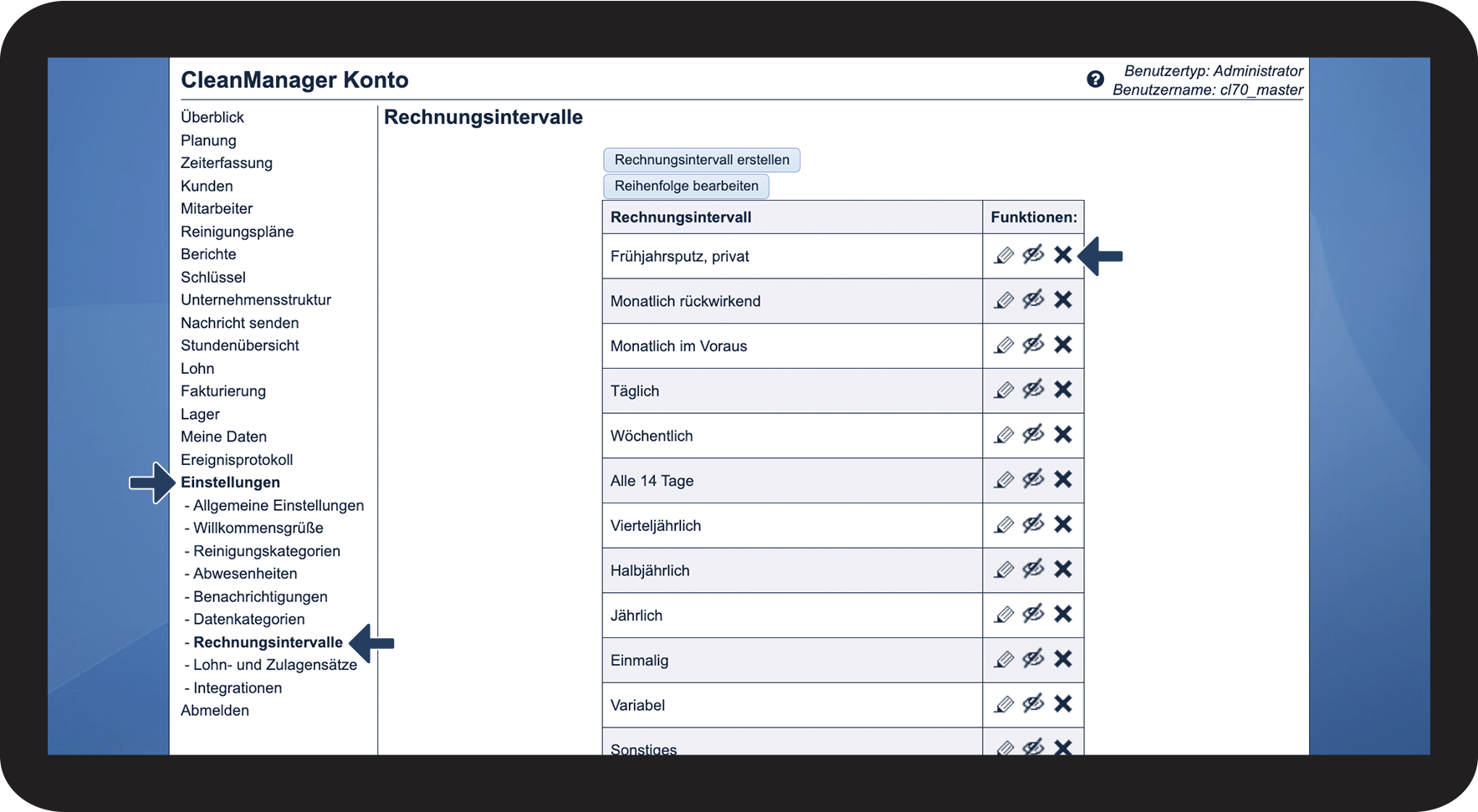 CleanManager Konto

Benutzertyp: Administrator
Benutzername: cl70_master

Überblick
Planung
Zeiterfassung
Kunden
Mitarbeiter
Reinigungspläne
Berichte
Schlüssel
Unternehmensstruktur
Nachricht senden
Stundenübersicht
Lohn
Fakturierung
Lager
Meine Daten
Ereignisprotokoll
Einstellungen
- Allgemeine Einstellungen
- Willkommensgrüße
- Reinigungskategorien
- Abwesenheiten
- Benachrichtigungen
- Datenkategorien
- Rechnungsintervalle
- Lohn- und Zulagensätze
- Integrationen
Abmelden

Rechnungsintervalle

Rechnungsintervall erstellen
Reihenfolge bearbeiten

| Rechnungsintervall | Funktionen: |
|---|---|
| Frühjahrsputz, privat | |
| Monatlich rückwirkend | |
| Monatlich im Voraus | |
| Täglich | |
| Wöchentlich | |
| Alle 14 Tage | |
| Vierteljährlich | |
| Halbjährlich | |
| Jährlich | |
| Einmalig | |
| Variabel | |
| Sonstiges | |