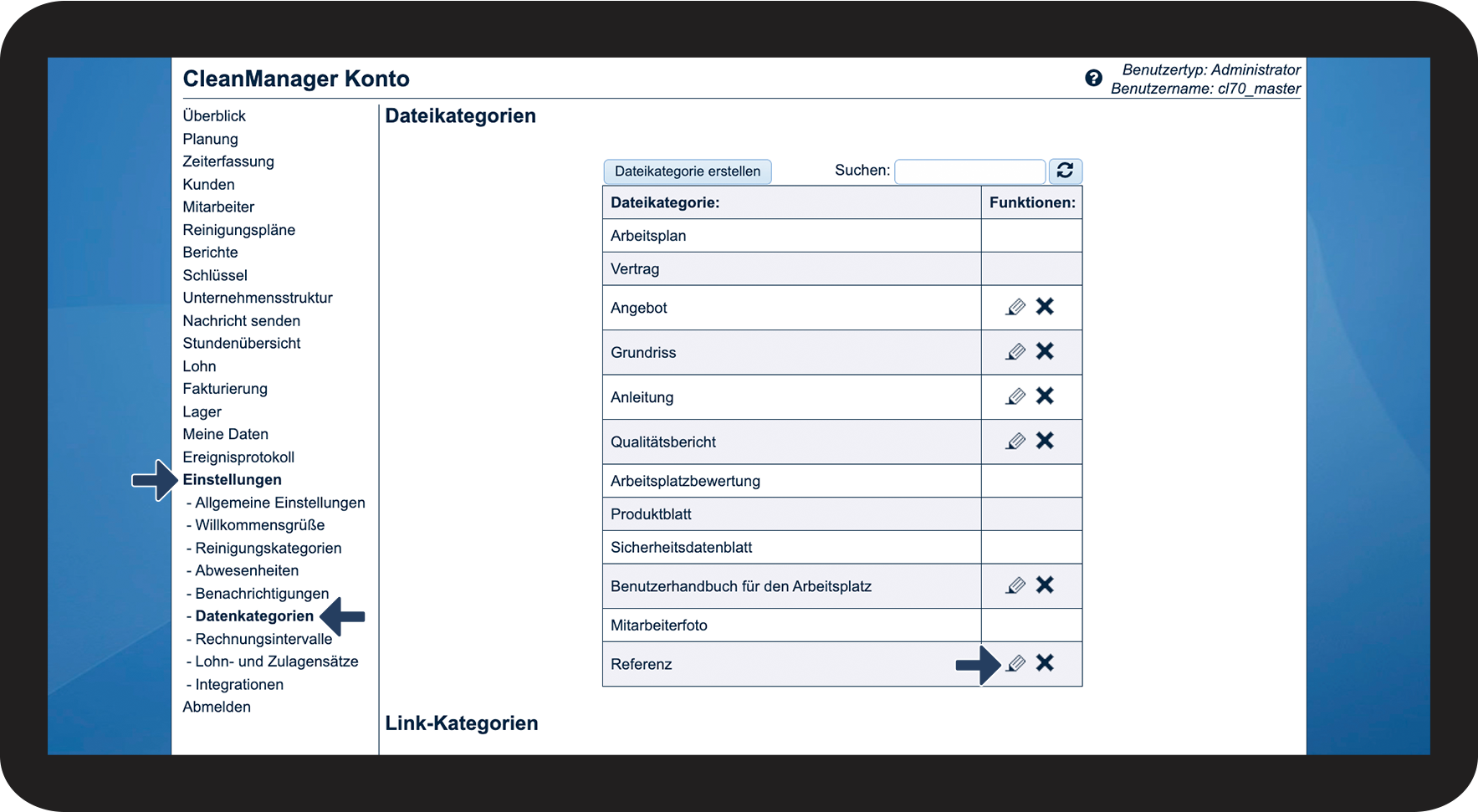 CleanManager Konto

Benutzertyp: Administrator
Benutzername: cl70_master

Überblick
Planung
Zeiterfassung
Kunden
Mitarbeiter
Reinigungspläne
Berichte
Schlüssel
Unternehmensstruktur
Nachricht senden
Stundenübersicht
Lohn
Fakturierung
Lager
Meine Daten
Ereignisprotokoll
Einstellungen
- Allgemeine Einstellungen
- Willkommensgrüße
- Reinigungskategorien
- Abwesenheiten
- Benachrichtigungen
- Datenkategorien
- Rechnungsintervalle
- Lohn- und Zulagensätze
- Integrationen
Abmelden

Dateikategorien

Dateikategorie erstellen

Suchen:

| Dateikategorie: | Funktionen: |
|---|---|
| Arbeitsplan | |
| Vertrag | |
| Angebot | |
| Grundriss | |
| Anleitung | |
| Qualitätsbericht | |
| Arbeitsplatzbewertung | |
| Produktblatt | |
| Sicherheitsdatenblatt | |
| Benutzerhandbuch für den Arbeitsplatz | |
| Mitarbeiterfoto | |
| Referenz | |

Link-Kategorien