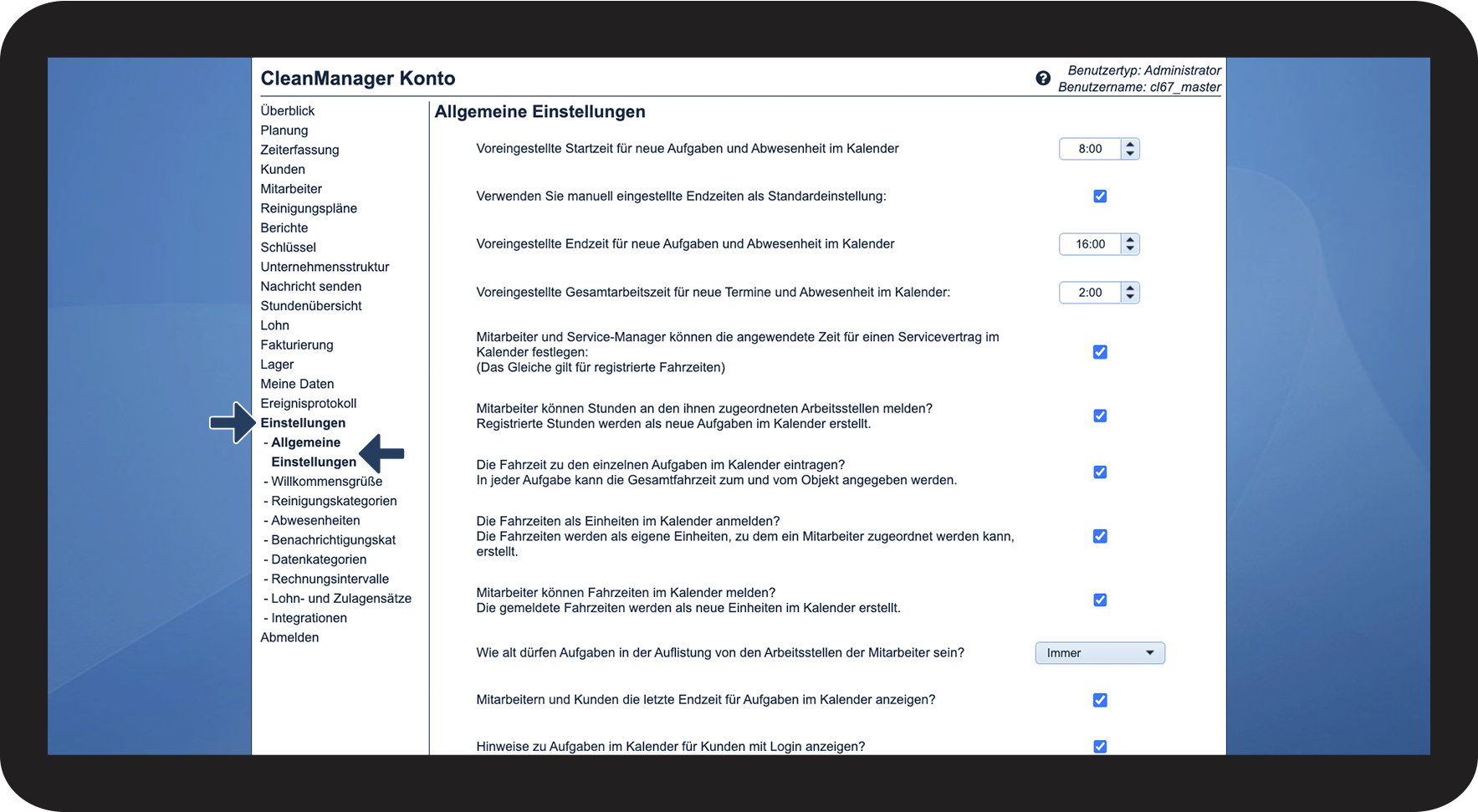 CleanManager Konto

Benutzertyp: Administrator
Benutzername: cl67_master

Überblick
Planung
Zeiterfassung
Kunden
Mitarbeiter
Reinigungspläne
Berichte
Schlüssel
Unternehmensstruktur
Nachricht senden
Stundenübersicht
Lohn
Fakturierung
Lager
Meine Daten
Ereignisprotokoll
Einstellungen
- Allgemeine Einstellungen
- Willkommensgrüße
- Reinigungskategorien
- Abwesenheiten
- Benachrichtigungskat
- Datenkategorien
- Rechnungsintervalle
- Lohn- und Zulagensätze
- Integrationen
Abmelden

Allgemeine Einstellungen

Voreingestellte Startzeit für neue Aufgaben und Abwesenheit im Kalender 8:00

Verwenden Sie manuell eingestellte Endzeiten als Standardeinstellung:

Voreingestellte Endzeit für neue Aufgaben und Abwesenheit im Kalender 16:00

Voreingestellte Gesamtarbeitszeit für neue Termine und Abwesenheit im Kalender: 2:00

Mitarbeiter und Service-Manager können die angewendete Zeit für einen Servicevertrag im Kalender festlegen:
(Das Gleiche gilt für registrierte Fahrzeiten)

Mitarbeiter können Stunden an den ihnen zugeordneten Arbeitsstellen melden?
Registrierte Stunden werden als neue Aufgaben im Kalender erstellt.

Die Fahrzeit zu den einzelnen Aufgaben im Kalender eintragen?
In jeder Aufgabe kann die Gesamtfahrzeit zum und vom Objekt angegeben werden.

Die Fahrzeiten als Einheiten im Kalender anmelden?
Die Fahrzeiten werden als eigene Einheiten, zu dem ein Mitarbeiter zugeordnet werden kann, erstellt.

Mitarbeiter können Fahrzeiten im Kalender melden?
Die gemeldete Fahrzeiten werden als neue Einheiten im Kalender erstellt.

Wie alt dürfen Aufgaben in der Auflistung von den Arbeitsstellen der Mitarbeiter sein? Immer

Mitarbeitern und Kunden die letzte Endzeit für Aufgaben im Kalender anzeigen?

Hinweise zu Aufgaben im Kalender für Kunden mit Login anzeigen?