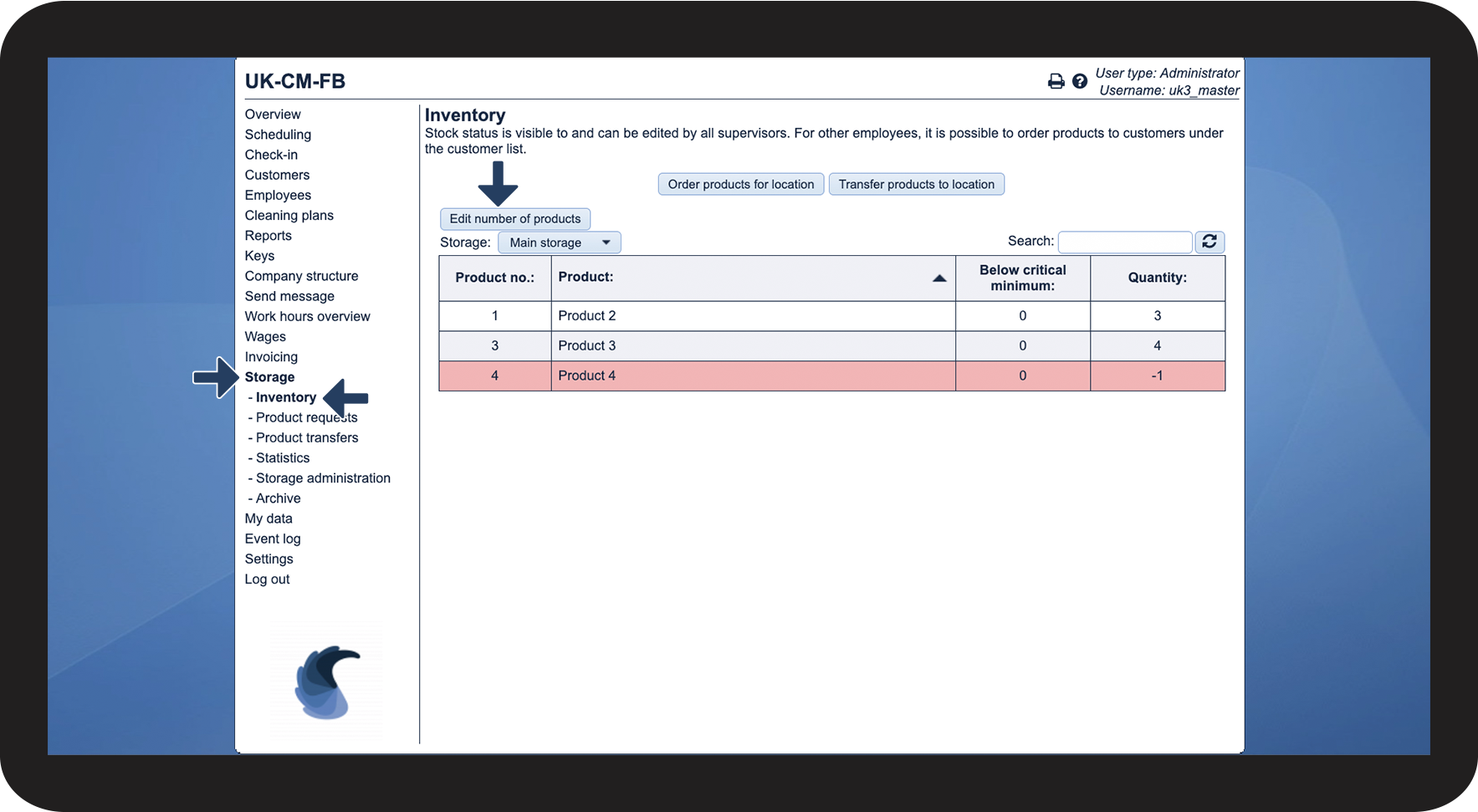 UK-CM-FB

User type: Administrator
Username: uk3_master

Overview
Scheduling
Check-in
Customers
Employees
Cleaning plans
Reports
Keys
Company structure
Send message
Work hours overview
Wages
Invoicing
Storage
- Inventory
- Product requests
- Product transfers
- Statistics
- Storage administration
- Archive
My data
Event log
Settings
Log out

Inventory
Stock status is visible to and can be edited by all supervisors. For other employees, it is possible to order products to customers under the customer list.

Order products for location
Transfer products to location

Edit number of products

Storage: Main storage

Search:

| Product no.: | Product: | Below critical minimum: | Quantity: |
|---|---|---|---|
| 1 | Product 2 | 0 | 3 |
| 3 | Product 3 | 0 | 4 |
| 4 | Product 4 | 0 | -1 |