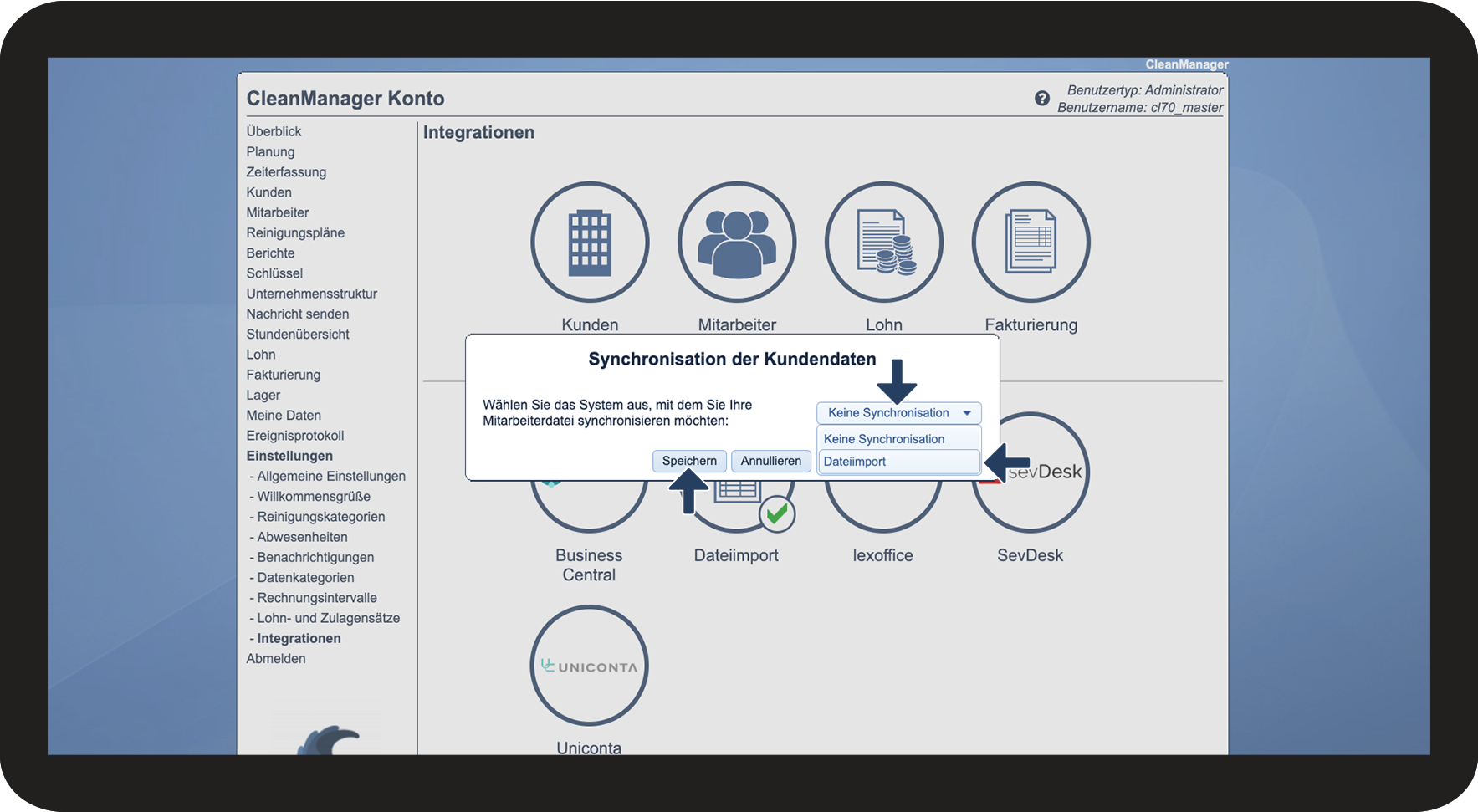 CleanManager

CleanManager Konto

Benutzertyp: Administrator
Benutzername: cl70_master

Überblick
Planung
Zeiterfassung
Kunden
Mitarbeiter
Reinigungspläne
Berichte
Schlüssel
Unternehmensstruktur
Nachricht senden
Stundenübersicht
Lohn
Fakturierung
Lager
Meine Daten
Ereignisprotokoll
Einstellungen
- Allgemeine Einstellungen
- Willkommensgrüße
- Reinigungskategorien
- Abwesenheiten
- Benachrichtigungen
- Datenkategorien
- Rechnungsintervalle
- Lohn- und Zulagensätze
- Integrationen
Abmelden

Integrationen

Kunden
Mitarbeiter
Lohn
Fakturierung

Synchronisation der Kundendaten

Wählen Sie das System aus, mit dem Sie Ihre Mitarbeiterdatei synchronisieren möchten:

Keine Synchronisation
Keine Synchronisation
Dateiimport

Speichern
Annullieren

sevDesk

Business Central
Dateiimport
lexoffice
SevDesk

UNICONTA
Uniconta